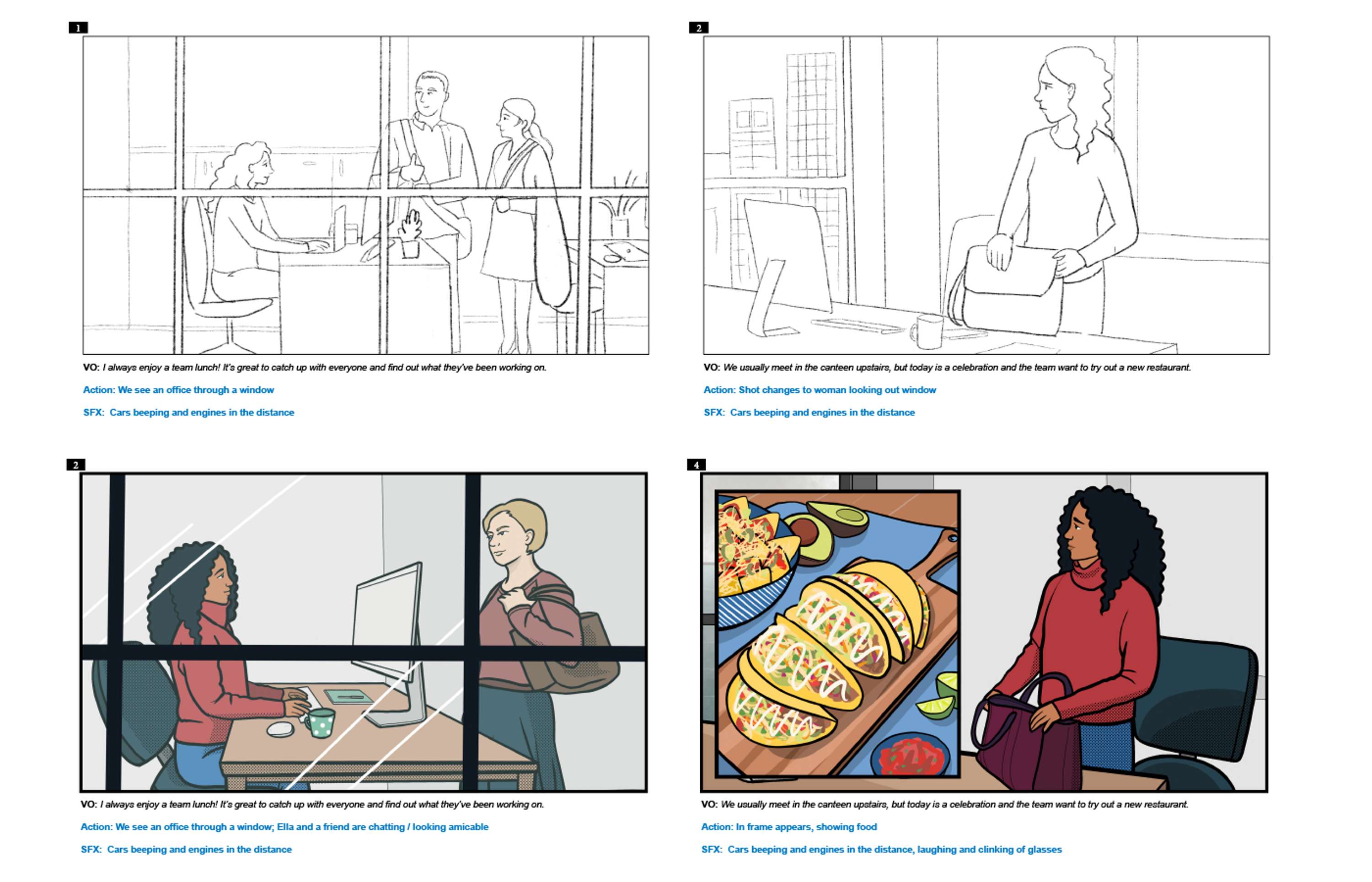 1

VO: I always enjoy a team lunch! It's great to catch up with everyone and find out what they've been working on.

Action: We see an office through a window

SFX: Cars beeping and engines in the distance

2

VO: We usually meet in the canteen upstairs, but today is a celebration and the team want to try out a new restaurant.

Action: Shot changes to woman looking out window

SFX: Cars beeping and engines in the distance

2

VO: I always enjoy a team lunch! It's great to catch up with everyone and find out what they've been working on.

Action: We see an office through a window; Ella and a friend are chatting / looking amicable

SFX: Cars beeping and engines in the distance

4

VO: We usually meet in the canteen upstairs, but today is a celebration and the team want to try out a new restaurant.

Action: In frame appears, showing food

SFX: Cars beeping and engines in the distance, laughing and clinking of glasses