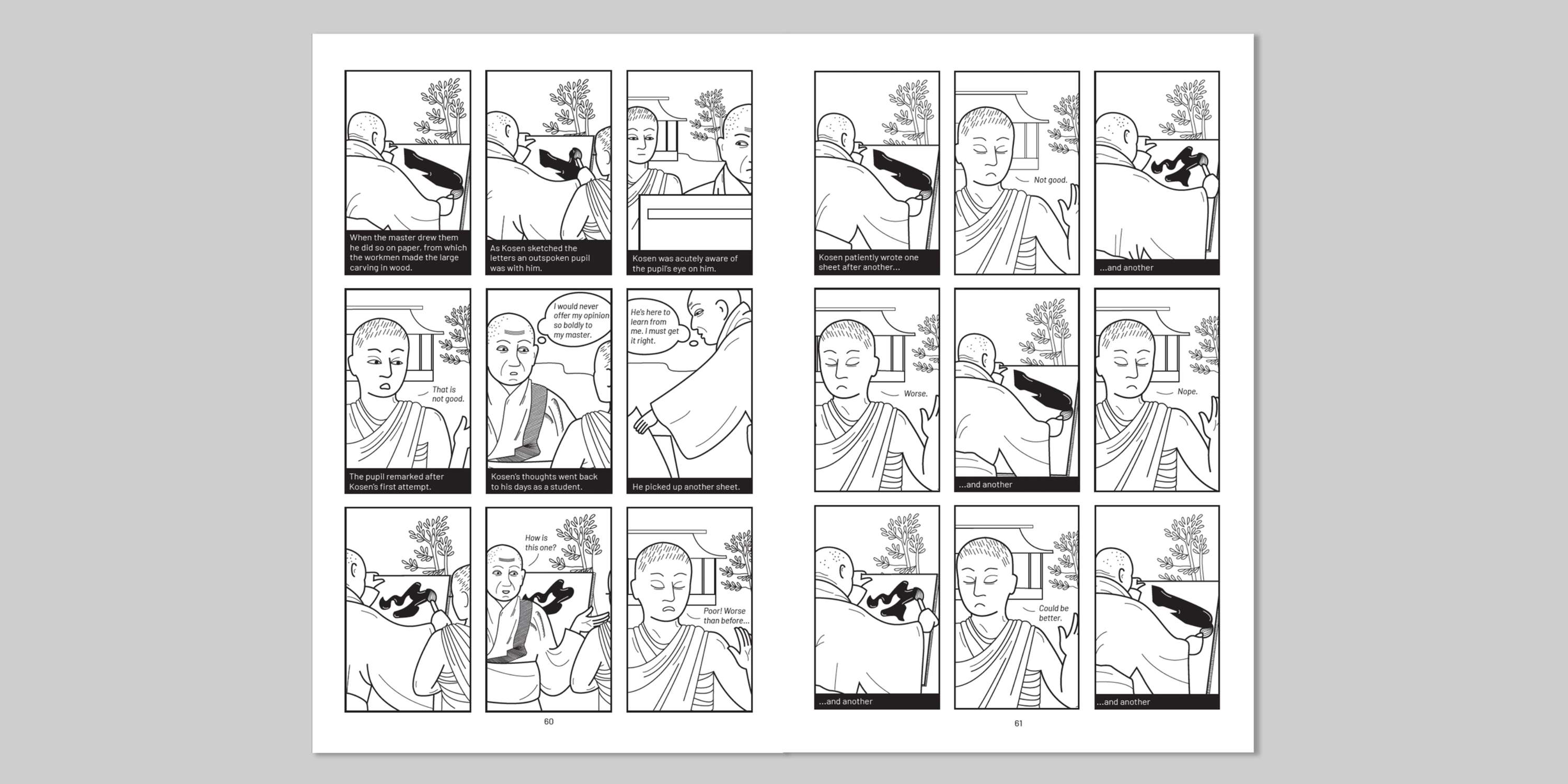 When the master drew them he did so on paper, from which the workmen made the large carving in wood.

As Kosen sketched the letters an outspoken pupil was with him.

Kosen was acutely aware of the pupil's eye on him.

That is not good.

The pupil remarked after Kosen's first attempt.

I would never offer my opinion so boldly to my master.

Kosen's thoughts went back to his days as a student.

He's here to learn from me. I must get it right.

He picked up another sheet.

How is this one?

Poor! Worse than before...

60

Kosen patiently wrote one sheet after another...

Not good.

...and another

Worse.

...and another

Nope.

...and another

Could be better.

...and another

61