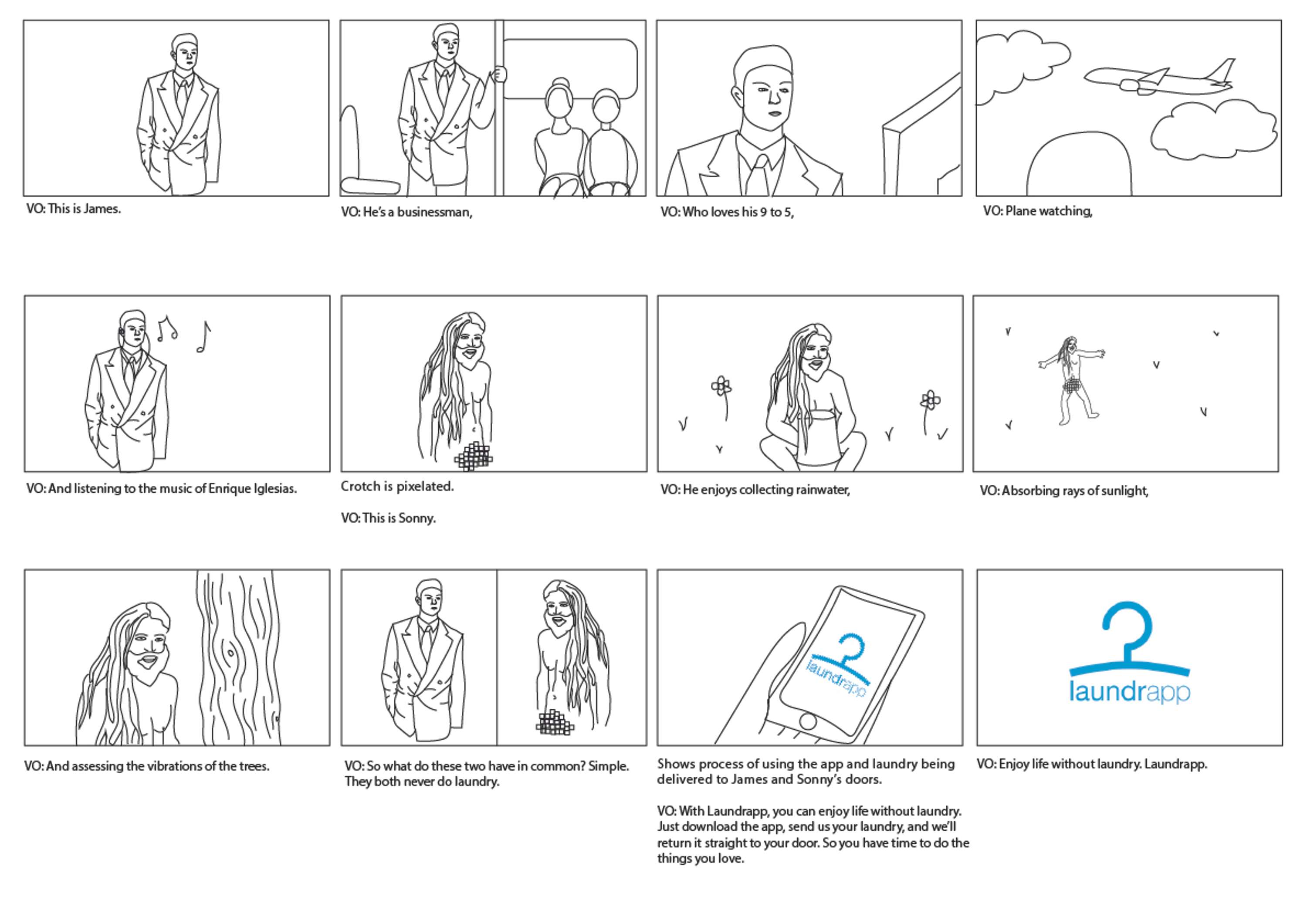 VO: This is James.

VO: He's a businessman,

VO: Who loves his 9 to 5,

VO: Plane watching,

VO: And listening to the music of Enrique Iglesias.

Crotch is pixelated.

VO: This is Sonny.

VO: He enjoys collecting rainwater,

VO: Absorbing rays of sunlight,

VO: And assessing the vibrations of the trees.

VO: So what do these two have in common? Simple. They both never do laundry.

laundrapp

Shows process of using the app and laundry being delivered to James and Sonny's doors.

VO: With Laundrapp, you can enjoy life without laundry. Just download the app, send us your laundry, and we'll return it straight to your door. So you have time to do the things you love.

laundrapp

VO: Enjoy life without laundry. Laundrapp.