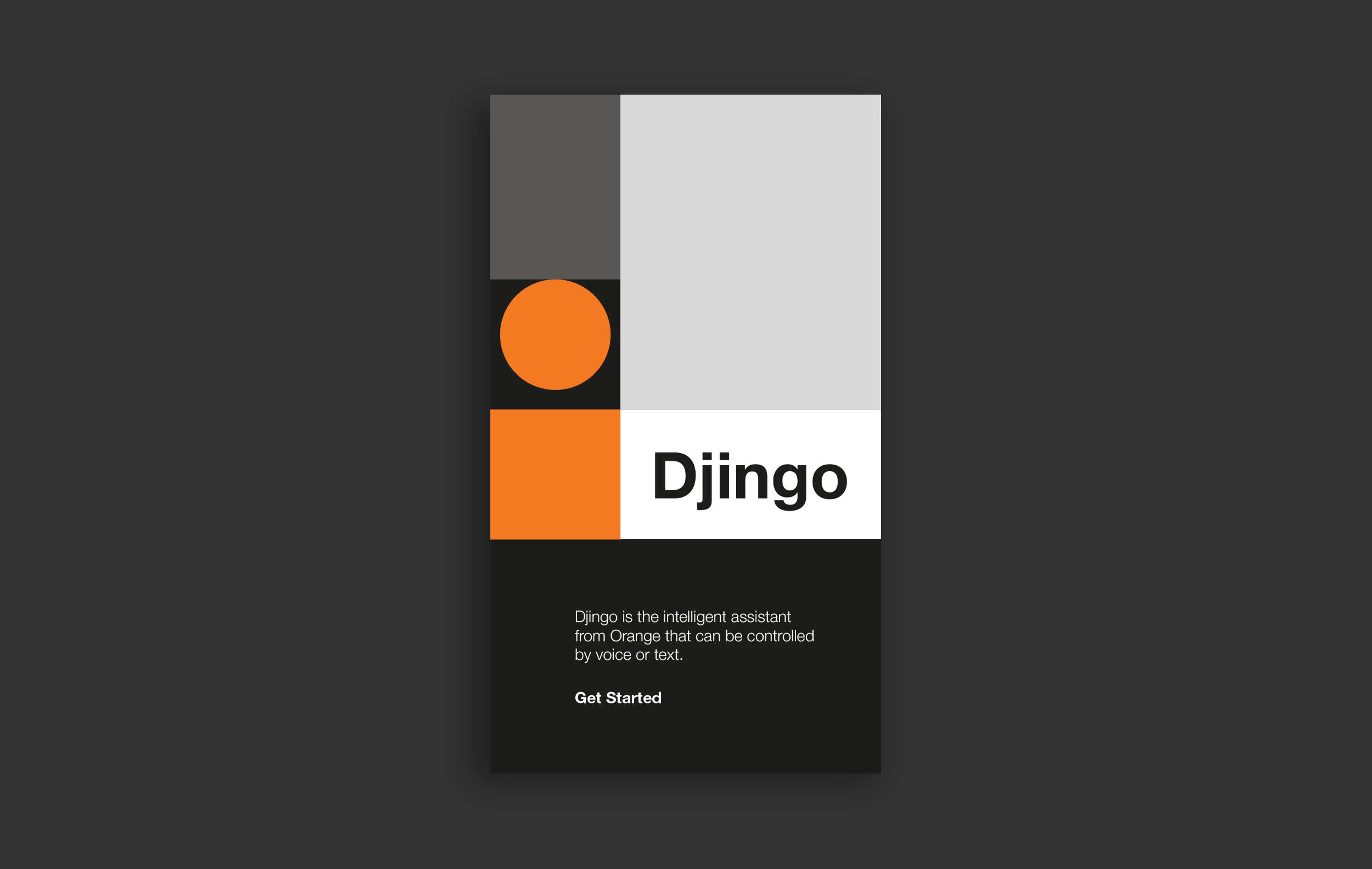 Djingo

Djingo is the intelligent assistant from Orange that can be controlled by voice or text.

Get Started