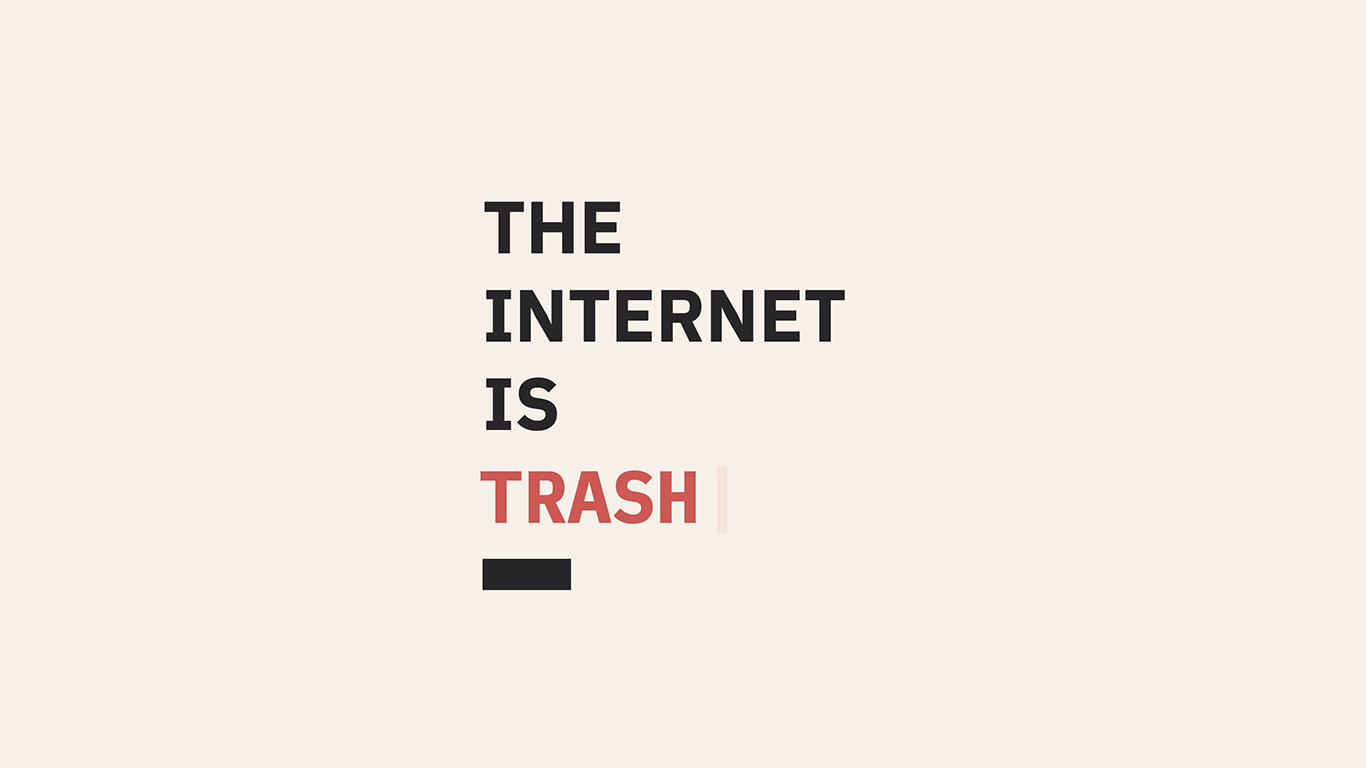 THE
INTERNET
IS
TRASH